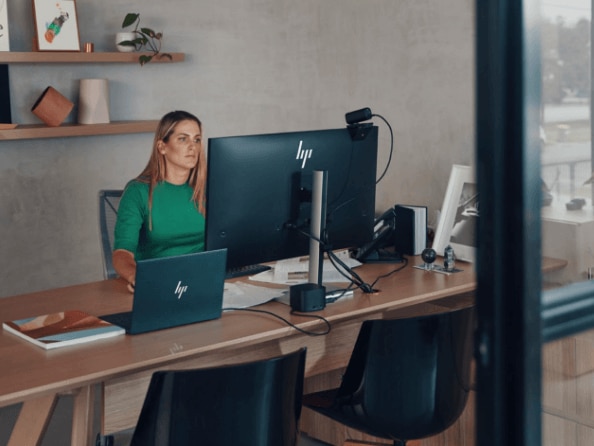 hp

hp